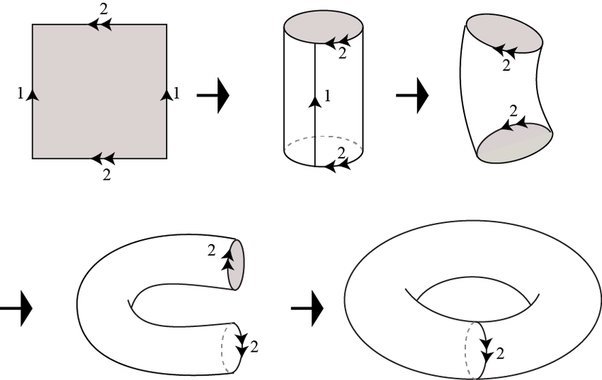 2
1
1
2
2
1
2
2
2
2
2
2